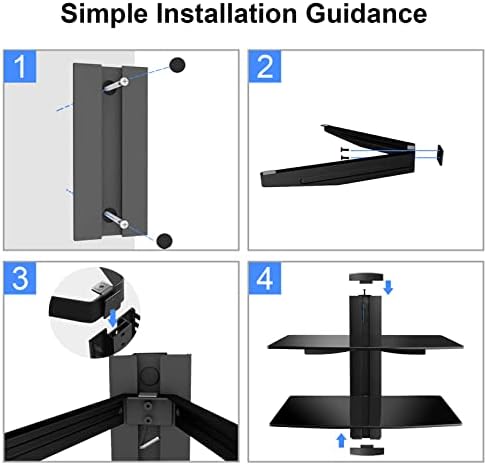 Simple Installation Guidance

1

2

3

4