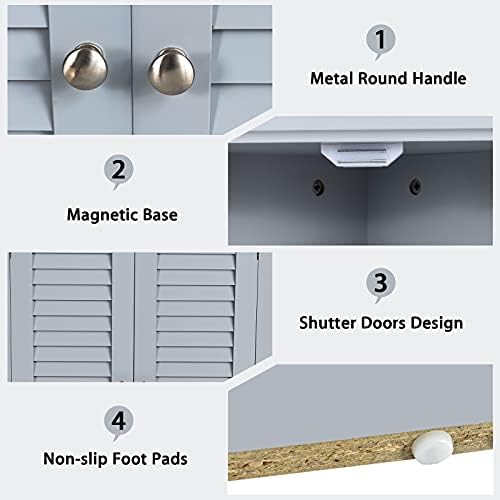 1
Metal Round Handle

2
Magnetic Base

3
Shutter Doors Design

4
Non-slip Foot Pads