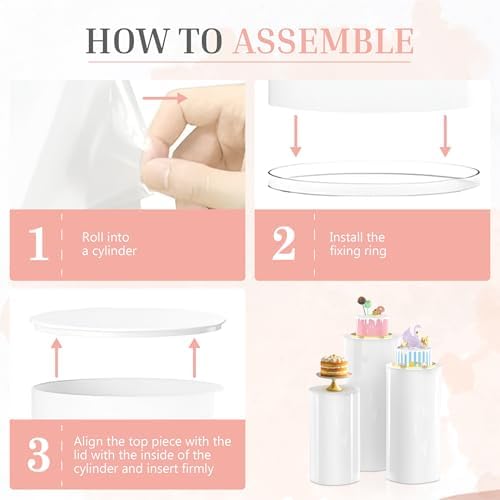 HOW TO ASSEMBLE

1
Roll into a cylinder

2
Install the fixing ring

3
Align the top piece with the lid with the inside of the cylinder and insert firmly