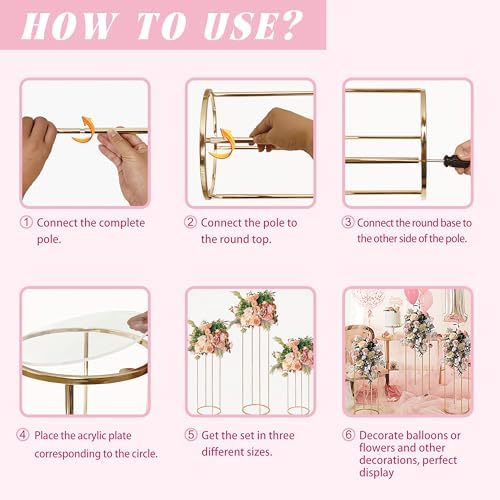 HOW TO USE?

① Connect the complete pole.

② Connect the pole to the round top.

③ Connect the round base to the other side of the pole.

④ Place the acrylic plate corresponding to the circle.

⑤ Get the set in three different sizes.

⑥ Decorate balloons or flowers and other decorations, perfect display