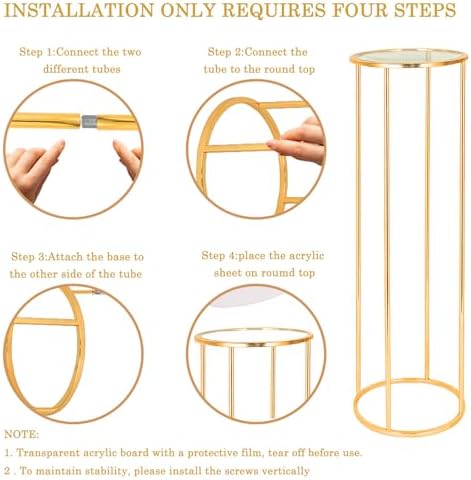 INSTALLATION ONLY REQUIRES FOUR STEPS

Step 1:Connect the two different tubes

Step 2:Connect the tube to the round top

Step 3:Attach the base to the other side of the tube

Step 4:place the acrylic sheet on roumd top

NOTE:

1. Transparent acrylic board with a protective film, tear off before use.

2 . To maintain stability, please install the screws vertically