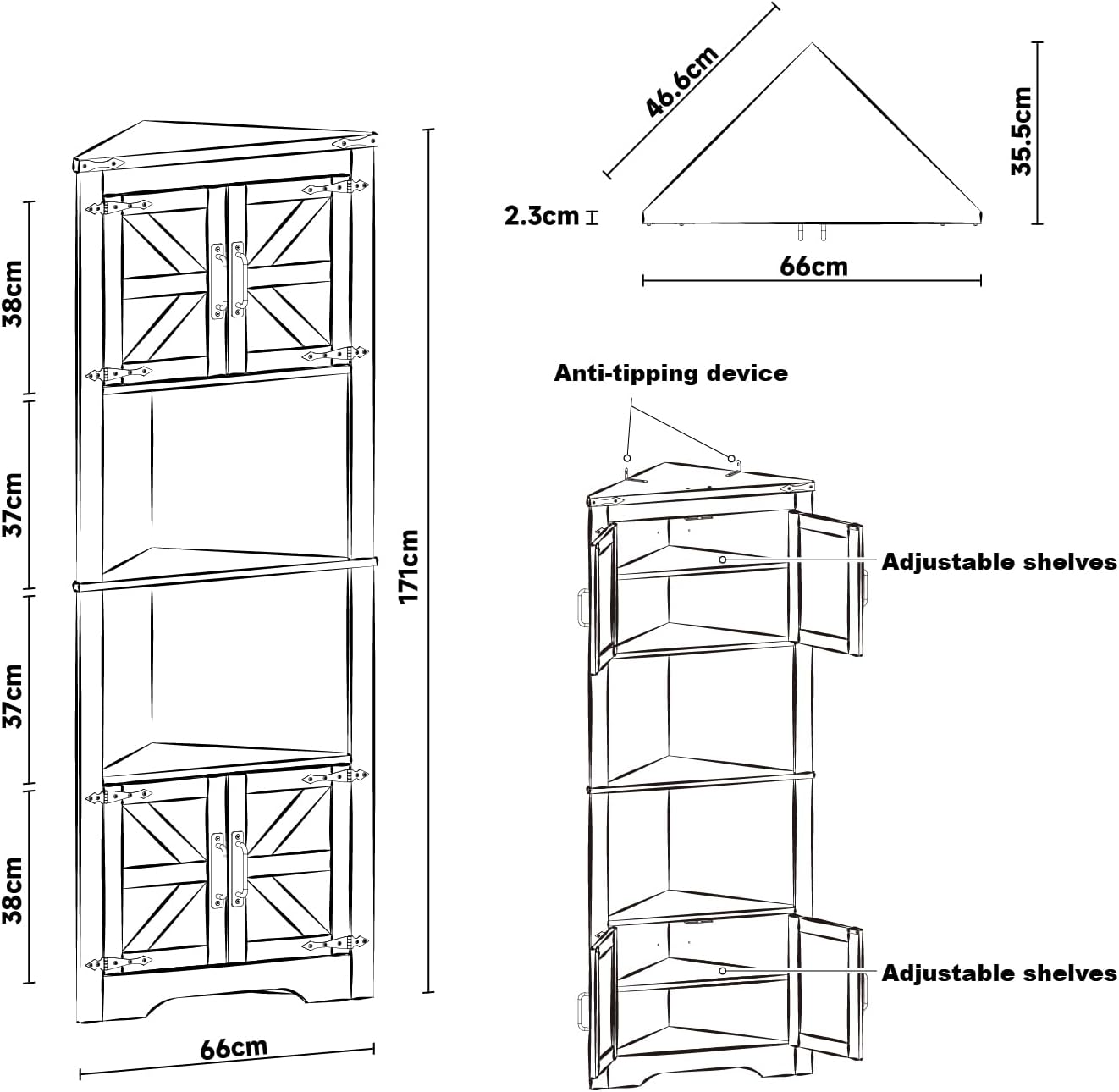 38cm

37cm

37cm

38cm

171cm

66cm

46.6cm

35.5cm

2.3cm

66cm

Anti-tipping device

Adjustable shelves

Adjustable shelves