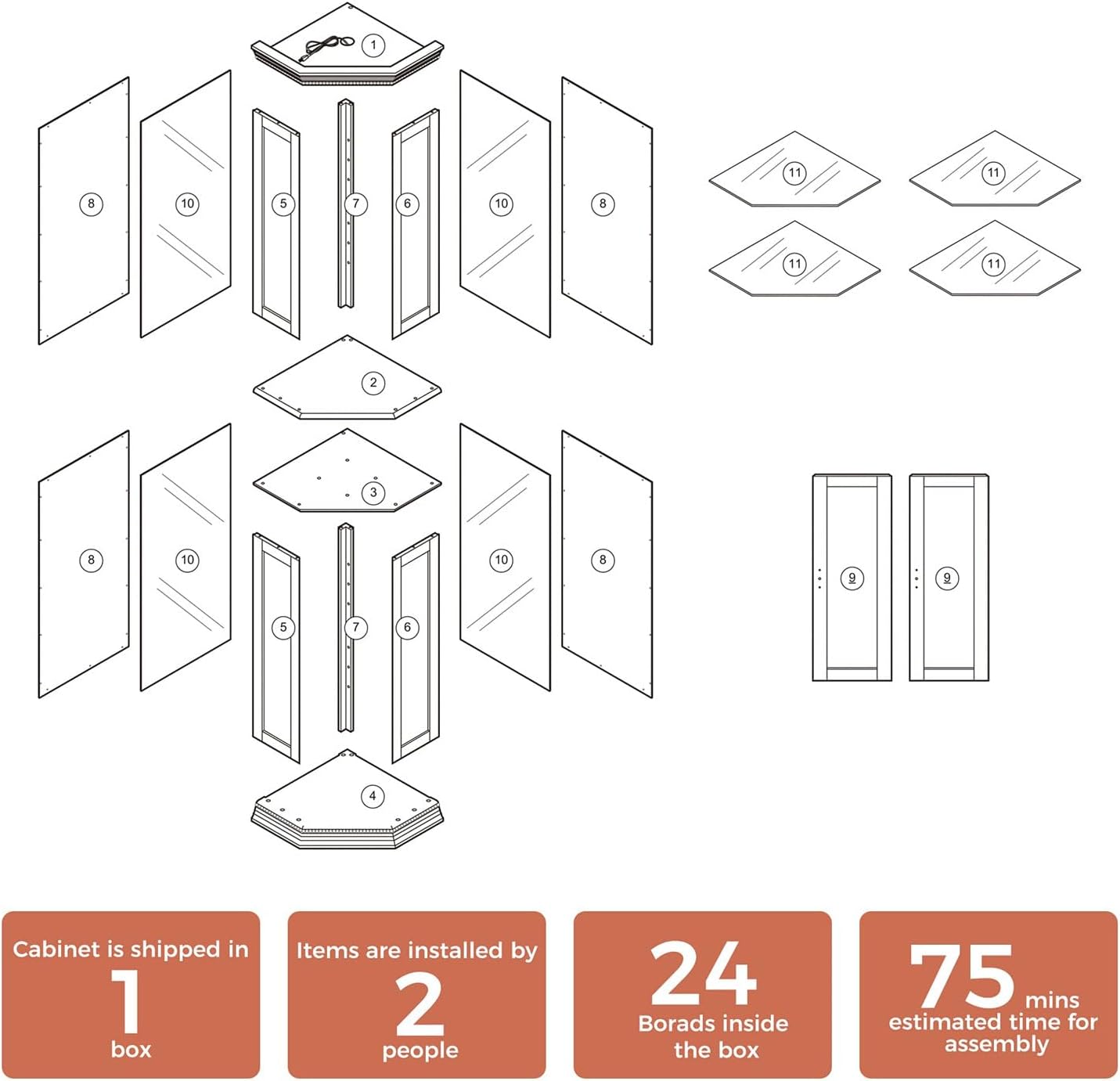 1

8 10 5 7 6 10 8

11 11
11 11

2

3

8 10 5 7 6 10 8

9 9

4

Cabinet is shipped in
1
box

Items are installed by
2
people

24
Borads inside the box

75 mins
estimated time for assembly