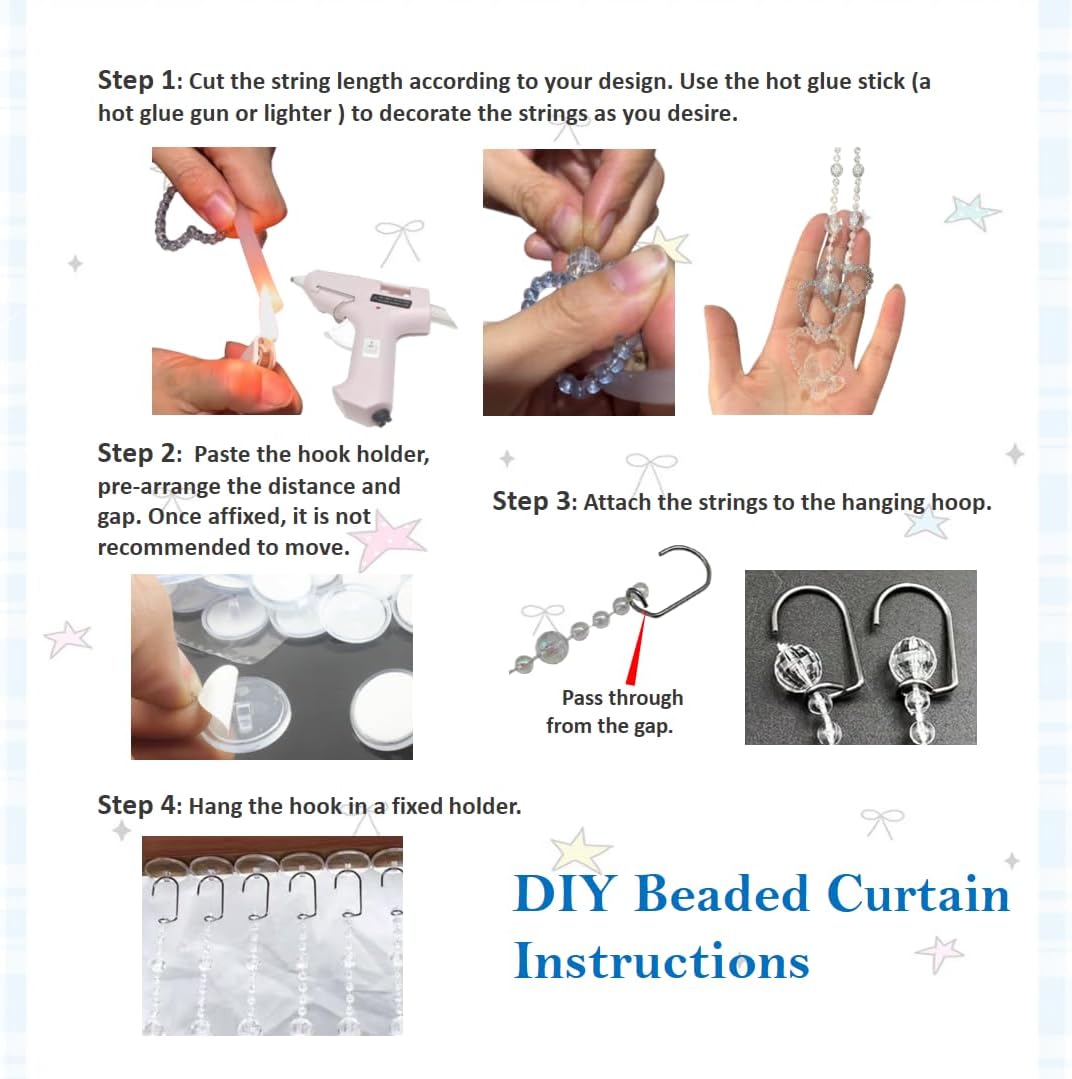 Step 1: Cut the string length according to your design. Use the hot glue stick (a hot glue gun or lighter ) to decorate the strings as you desire.

Step 2: Paste the hook holder, pre-arrange the distance and gap. Once affixed, it is not recommended to move.

Step 3: Attach the strings to the hanging hoop.

Pass through from the gap.

Step 4: Hang the hook in a fixed holder.

DIY Beaded Curtain Instructions