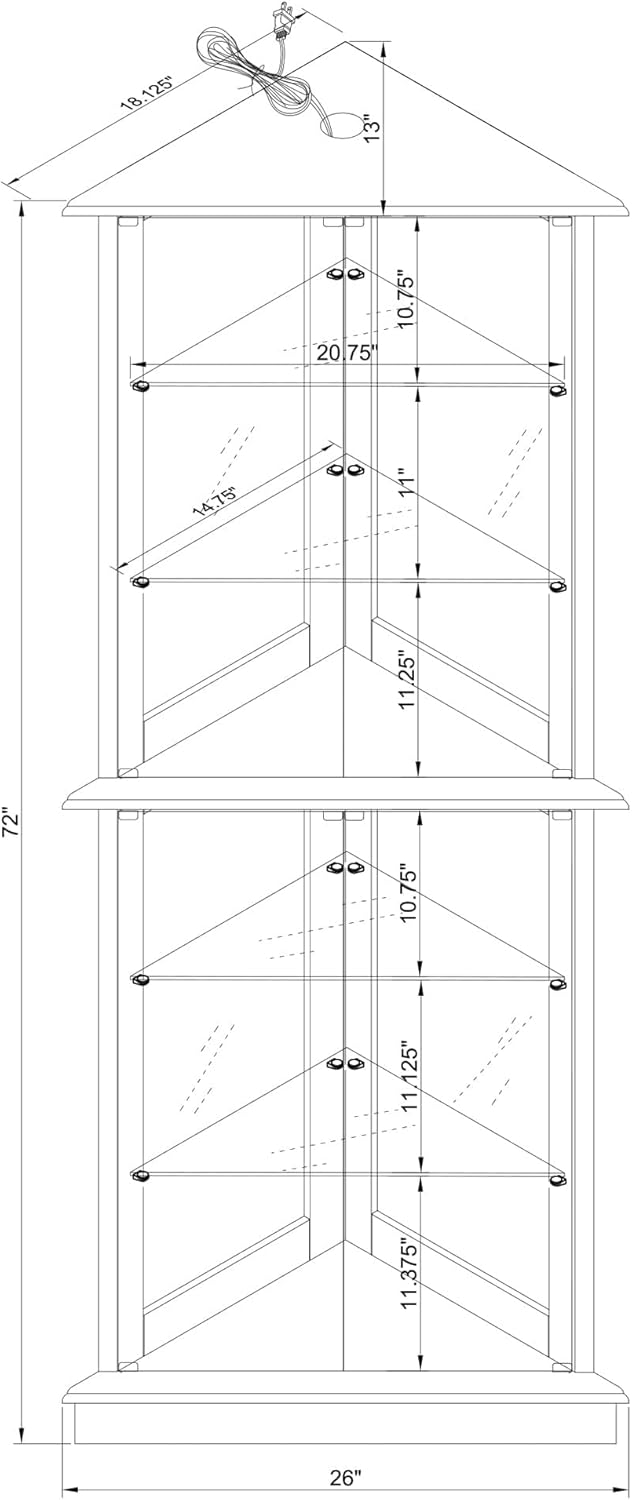 18.125"
13"
10.75"
20.75"
14.75"
11"
11.25"
72"
10.75"
11.125"
11.375"
26"