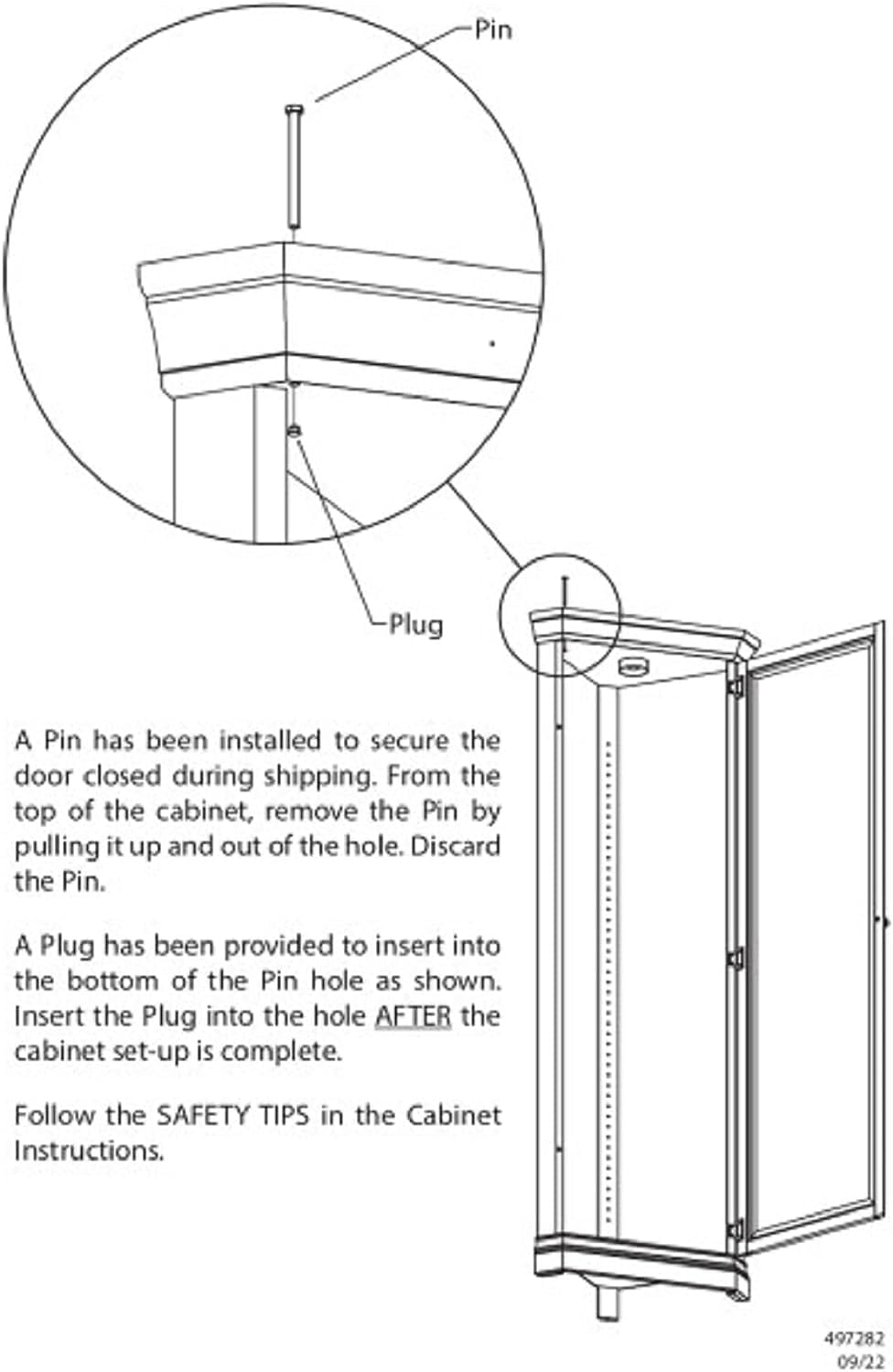 Pin

Plug

A Pin has been installed to secure the door closed during shipping. From the top of the cabinet, remove the Pin by pulling it up and out of the hole. Discard the Pin.

A Plug has been provided to insert into the bottom of the Pin hole as shown. Insert the Plug into the hole AFTER the cabinet set-up is complete.

Follow the SAFETY TIPS in the Cabinet Instructions.

497282
09/22